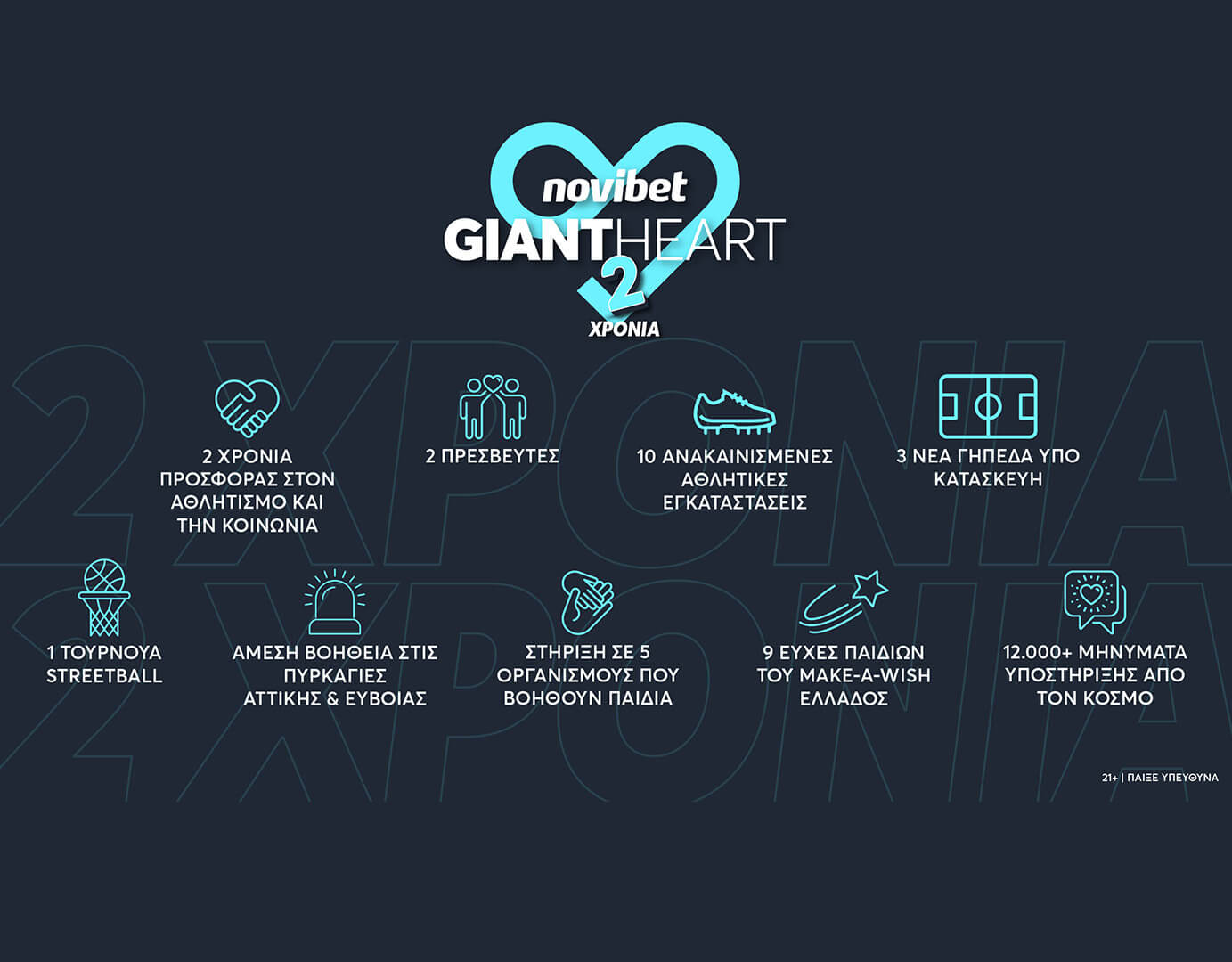 novibet
GIANTHEART
2
ΧΡΟΝΙΑ

2 ΧΡΟΝΙΑ
2 ΧΡΟΝΙΑ

2 ΧΡΟΝΙΑ ΠΡΟΣΦΟΡΑΣ ΣΤΟΝ ΑΘΛΗΤΙΣΜΟ ΚΑΙ ΤΗΝ ΚΟΙΝΩΝΙΑ

2 ΠΡΕΣΒΕΥΤΕΣ

10 ΑΝΑΚΑΙΝΙΣΜΕΝΕΣ ΑΘΛΗΤΙΚΕΣ ΕΓΚΑΤΑΣΤΑΣΕΙΣ

3 ΝΕΑ ΓΗΠΕΔΑ ΥΠΟ ΚΑΤΑΣΚΕΥΗ

1 ΤΟΥΡΝΟΥΑ STREETBALL

ΑΜΕΣΗ ΒΟΗΘΕΙΑ ΣΤΙΣ ΠΥΡΚΑΓΙΕΣ ΑΤΤΙΚΗΣ & ΕΥΒΟΙΑΣ

ΣΤΗΡΙΞΗ ΣΕ 5 ΟΡΓΑΝΙΣΜΟΥΣ ΠΟΥ ΒΟΗΘΟΥΝ ΠΑΙΔΙΑ

9 ΕΥΧΕΣ ΠΑΙΔΙΩΝ ΤΟΥ MAKE-A-WISH ΕΛΛΑΔΟΣ

12.000+ ΜΗΝΥΜΑΤΑ ΥΠΟΣΤΗΡΙΞΗΣ ΑΠΟ ΤΟΝ ΚΟΣΜΟ

21+ | ΠΑΙΞΕ ΥΠΕΥΘΥΝΑ